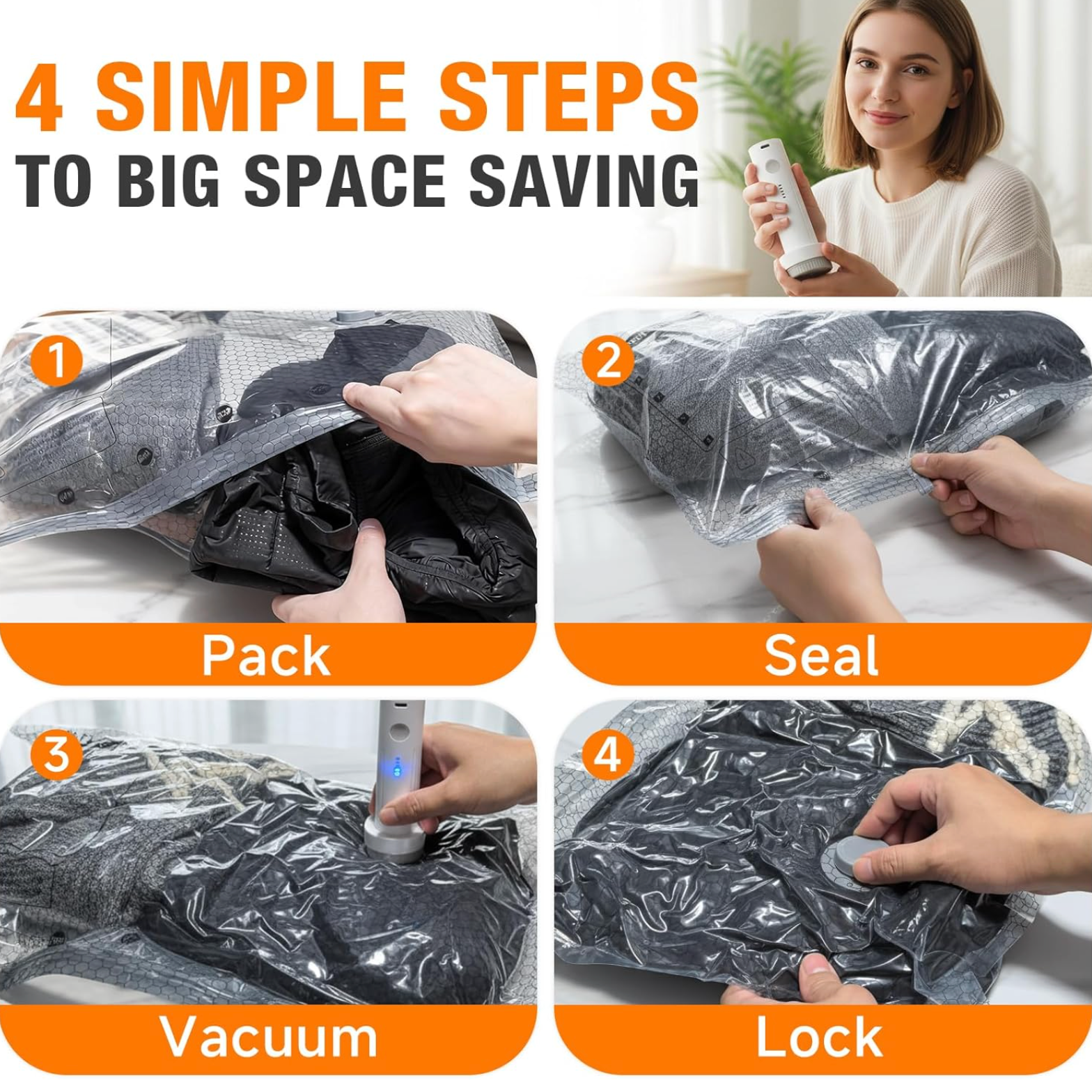 4 SIMPLE STEPS
TO BIG SPACE SAVING

1
Pack

2
Seal

3
Vacuum

4
Lock