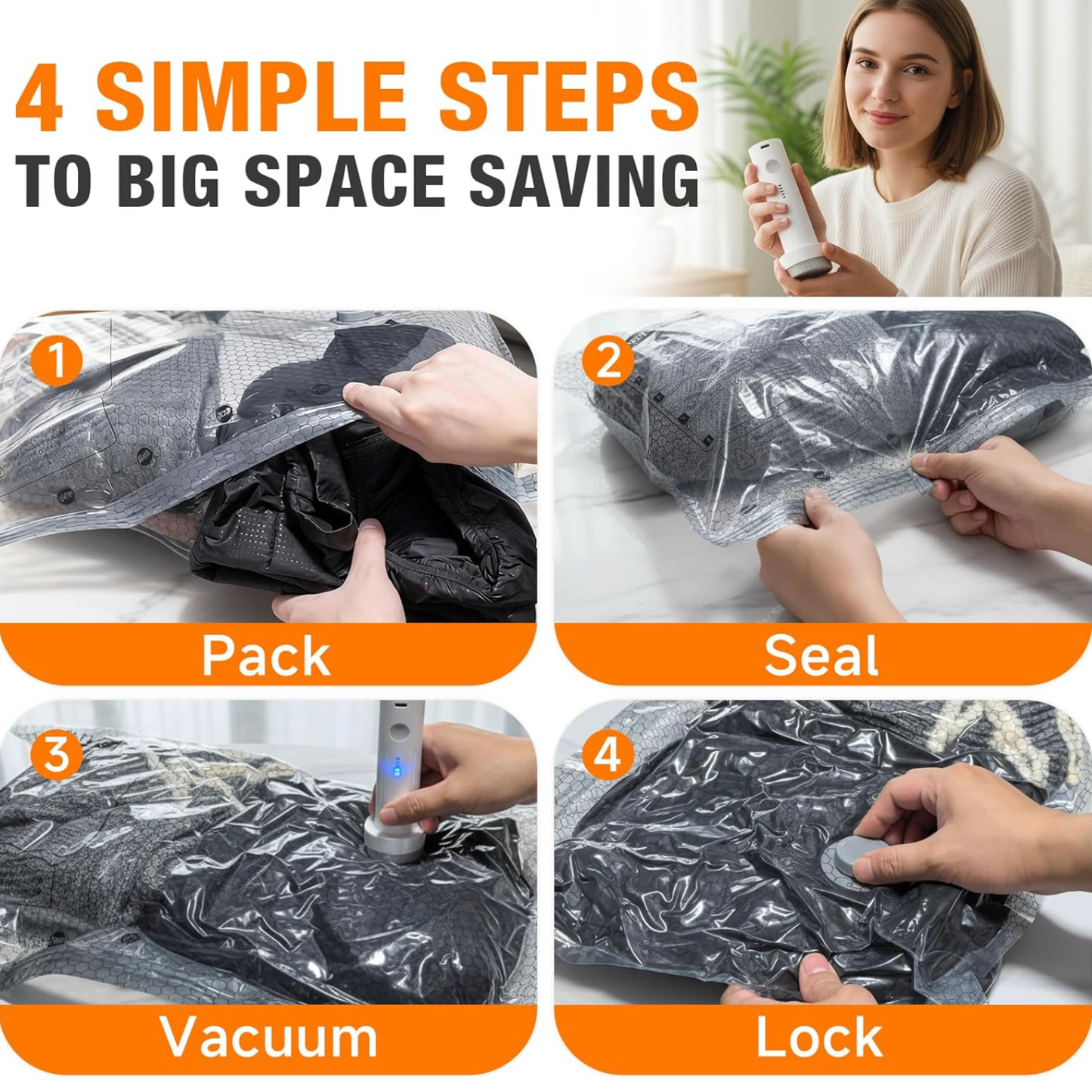 4 SIMPLE STEPS
TO BIG SPACE SAVING

1
Pack

2
Seal

3
Vacuum

4
Lock